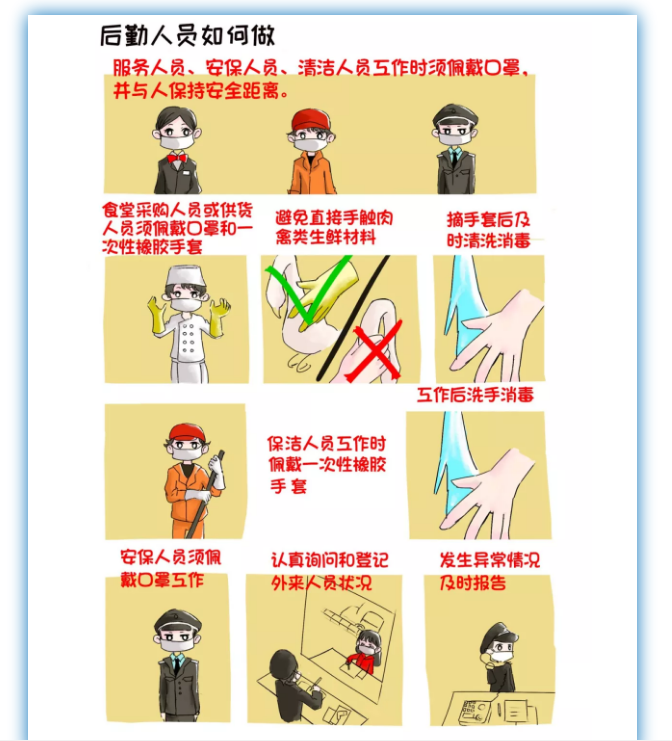 后勤人员如何做

服务人员、安保人员、清洁人员工作时须佩戴口罩，并与人保持安全距离。

食堂采购人员或供货人员须佩戴口罩和一次性橡胶手套

避免直接手触肉禽类生鲜材料

摘手套后及时清洗消毒

工作后洗手消毒

保洁人员工作时佩戴一次性橡胶手套

安保人员须佩戴口罩工作

认真询问和登记外来人员状况

发生异常情况及时报告