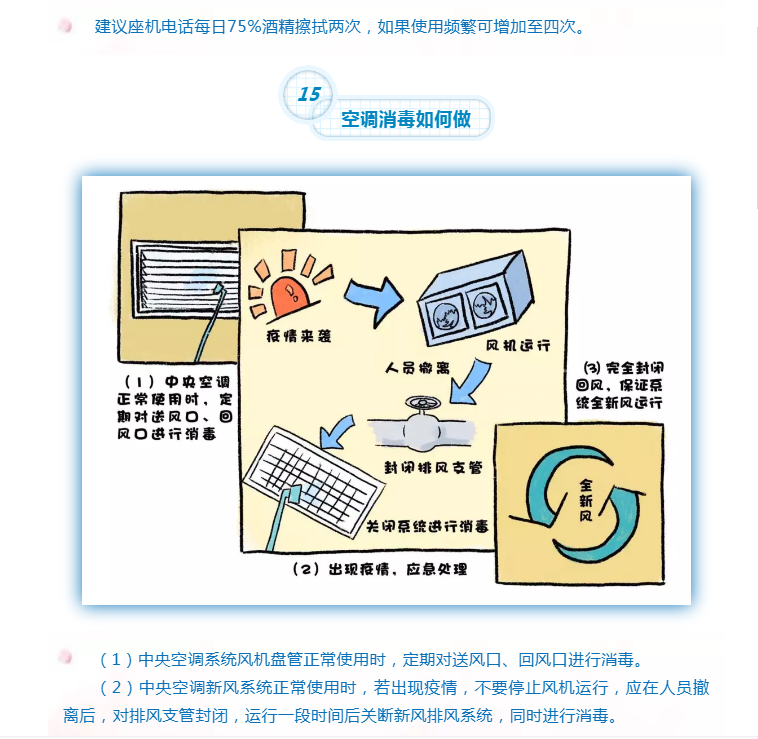 建议座机电话每日75%酒精擦拭两次，如果使用频繁可增加至四次。

15
空调消毒如何做

（1）中央空调正常使用时，定期对送风口、回风口进行消毒

疫情来袭

风机运行

人员撤离

封闭排风支管

关闭系统进行消毒

（2）出现疫情，应急处理

（3）完全封闭回风，保证系统全新风运行

全新风

（1）中央空调系统风机盘管正常使用时，定期对送风口、回风口进行消毒。

（2）中央空调新风系统正常使用时，若出现疫情，不要停止风机运行，应在人员撤离后，对排风支管封闭，运行一段时间后关断新风排风系统，同时进行消毒。